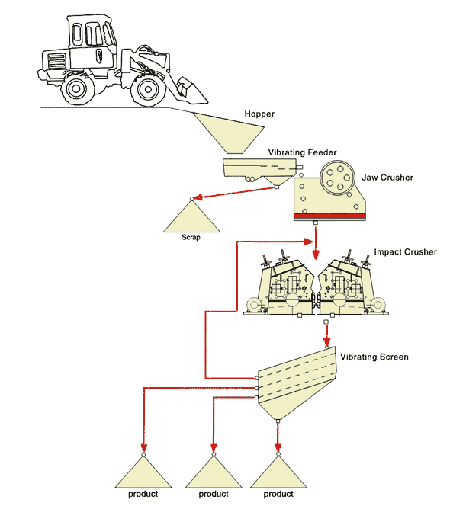 Hopper

Vibrating Feeder

Jaw Crusher

Scrap

Impact Crusher

Vibrating Screen

product

product

product